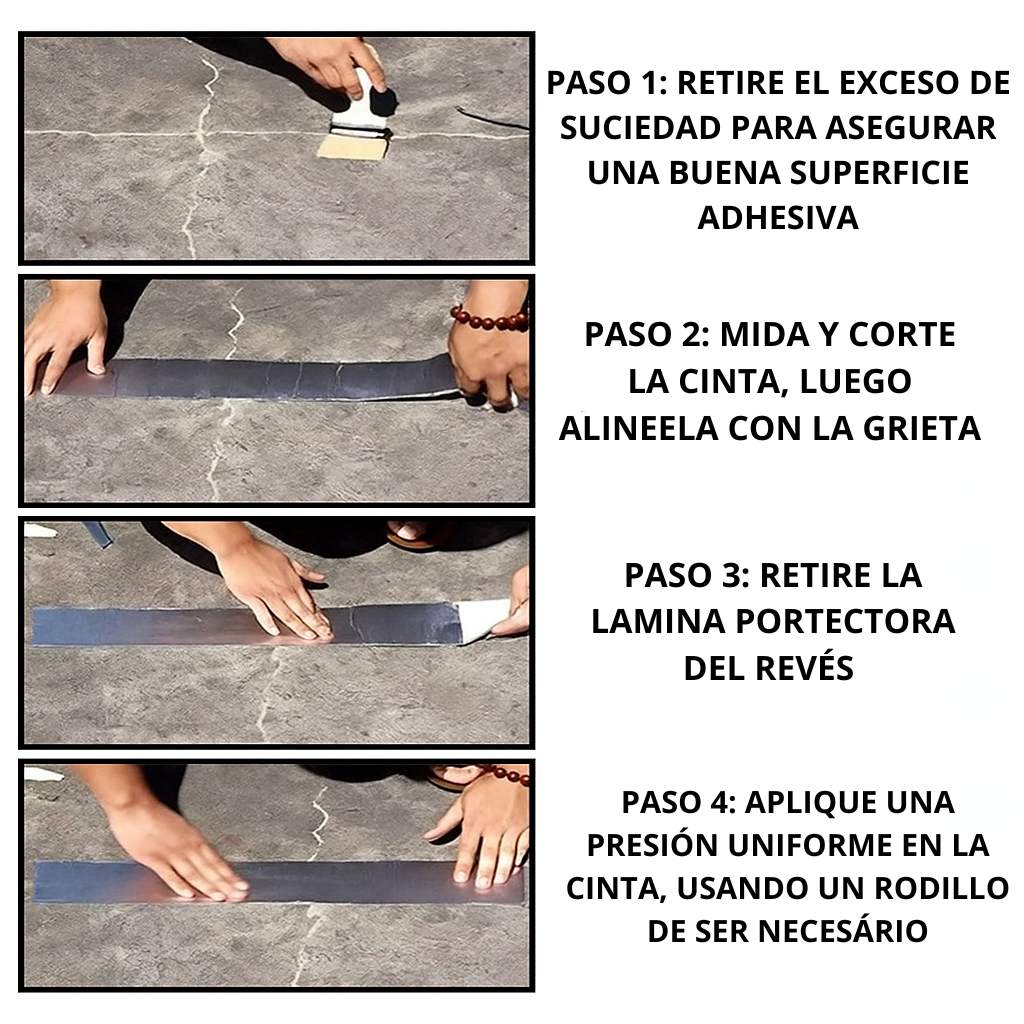 PASO 1: RETIRE EL EXCESO DE SUCIEDAD PARA ASEGURAR UNA BUENA SUPERFICIE ADHESIVA

PASO 2: MIDA Y CORTE LA CINTA, LUEGO ALINEELA CON LA GRIETA

PASO 3: RETIRE LA LAMINA PORTECTORA DEL REVÉS

PASO 4: APLIQUE UNA PRESIÓN UNIFORME EN LA CINTA, USANDO UN RODILLO DE SER NECESÁRIO